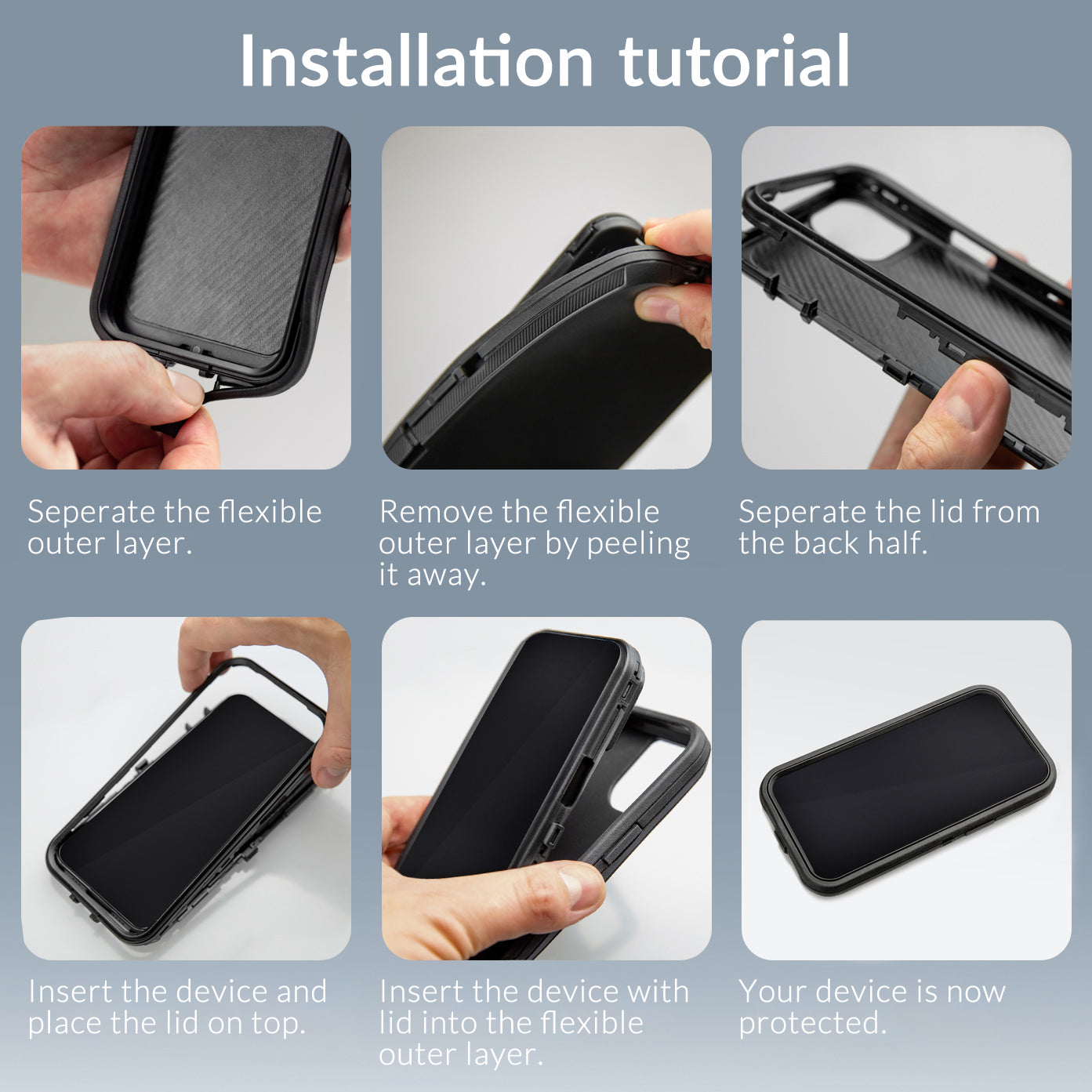 Installation tutorial

Seperate the flexible outer layer.

Remove the flexible outer layer by peeling it away.

Seperate the lid from the back half.

Insert the device and place the lid on top.

Insert the device with lid into the flexible outer layer.

Your device is now protected.